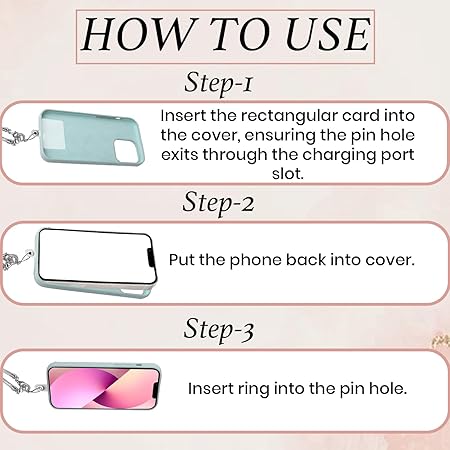 HOW TO USE

Step-1

Insert the rectangular card into the cover, ensuring the pin hole exits through the charging port slot.

Step-2

Put the phone back into cover.

Step-3

Insert ring into the pin hole.