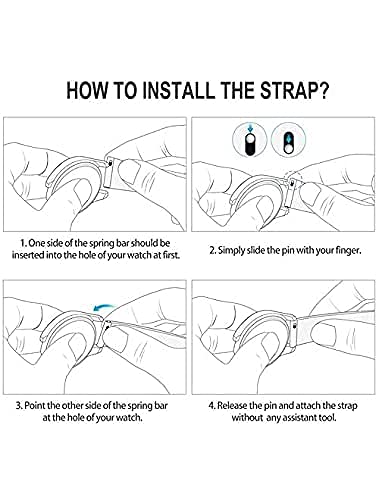 HOW TO INSTALL THE STRAP?

1. One side of the spring bar should be inserted into the hole of your watch at first.

2. Simply slide the pin with your finger.

3. Point the other side of the spring bar at the hole of your watch.

4. Release the pin and attach the strap without any assistant tool.